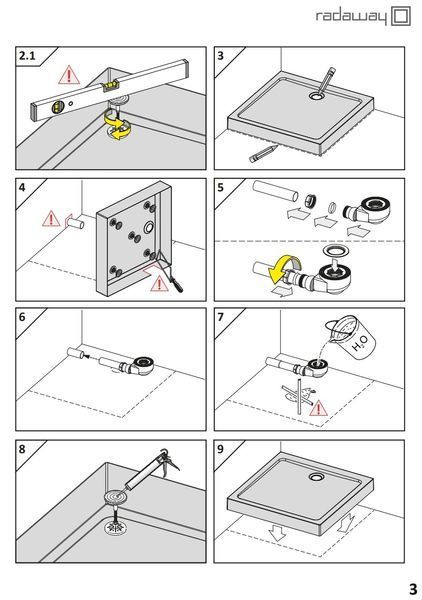 radaway

2.1

3

4

5

6

7

$H_2O$

8

9

3